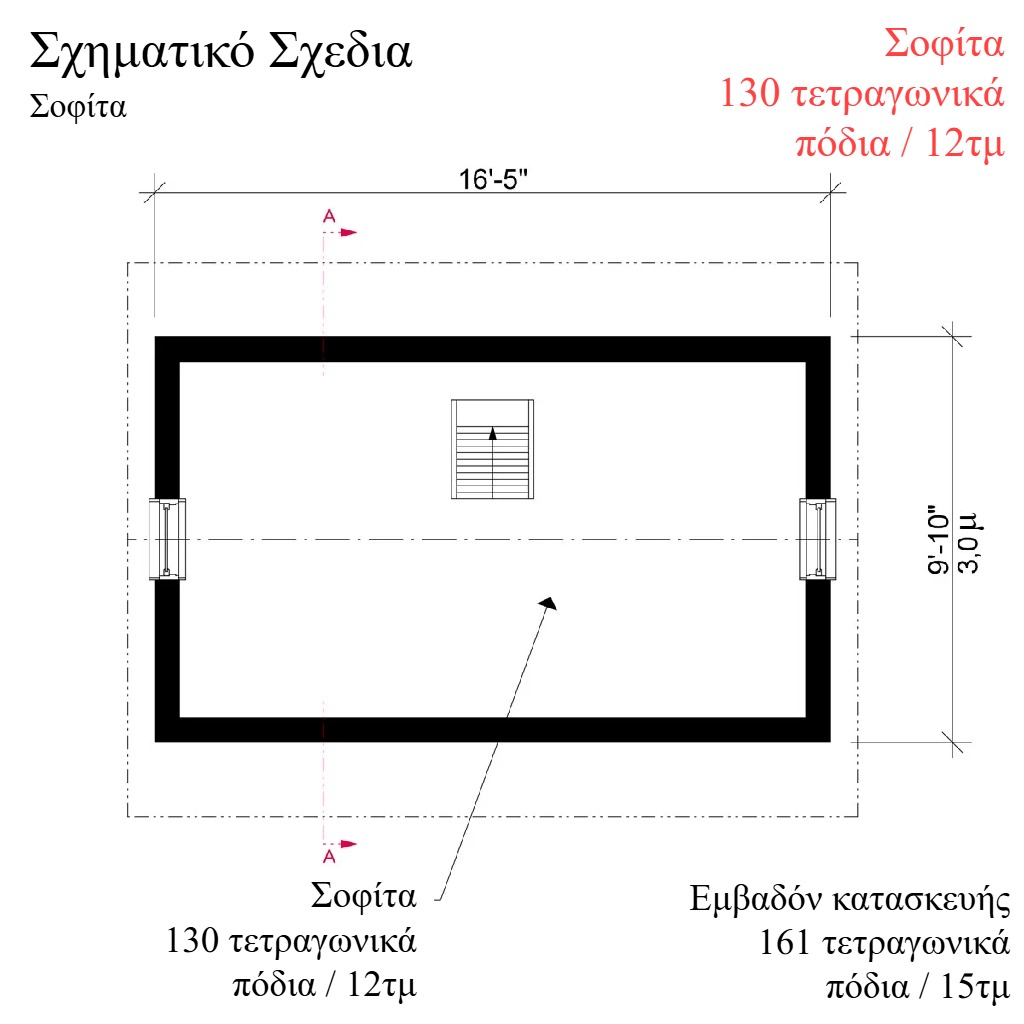 Σχηματικό Σχεδια
Σοφίτα

Σοφίτα
130 τετραγωνικά πόδια / 12τμ

16'-5"

A

9'-10"
3,0 μ

A

Σοφίτα
130 τετραγωνικά πόδια / 12τμ

Εμβαδόν κατασκευής
161 τετραγωνικά πόδια / 15τμ